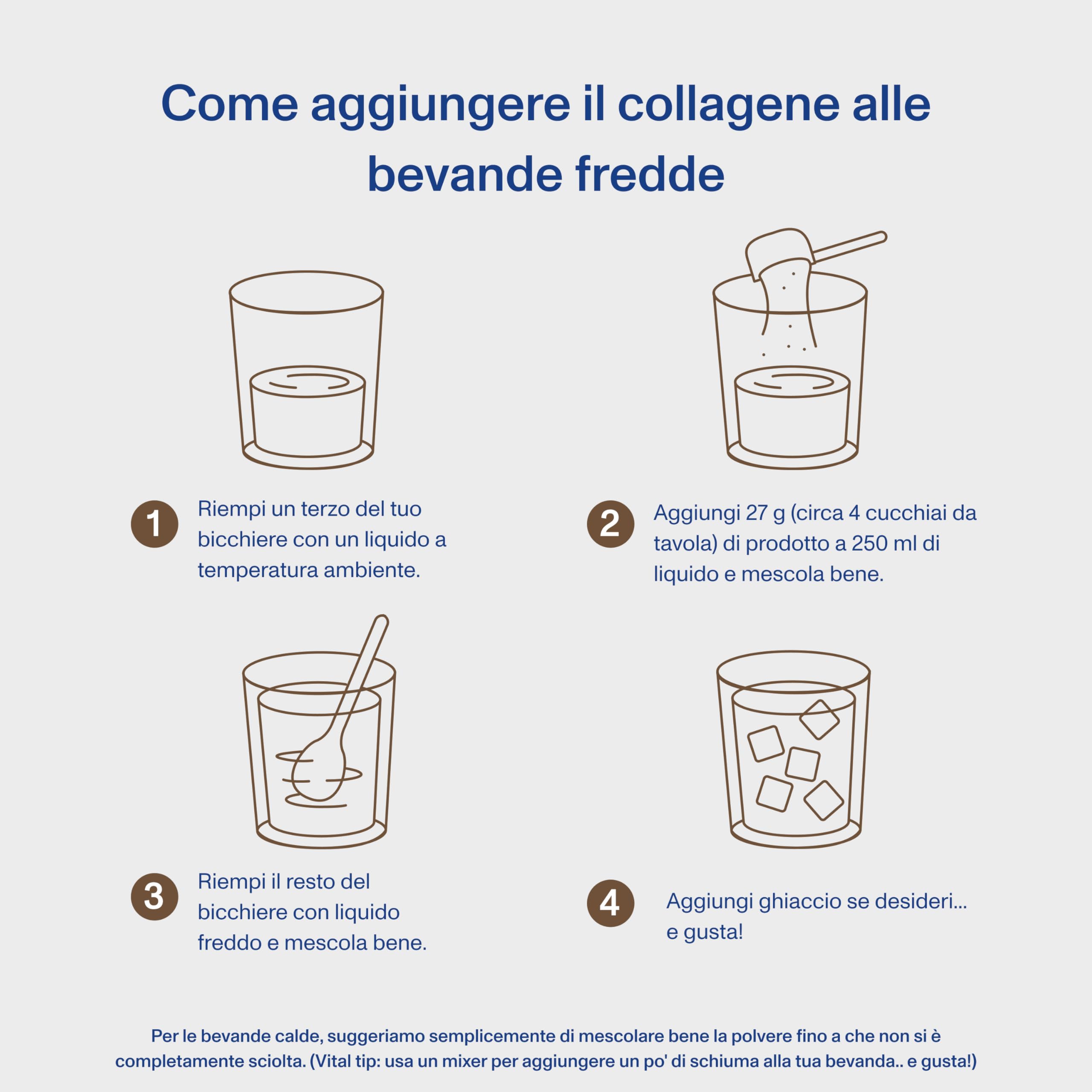 Come aggiungere il collagene alle bevande fredde

1 Riempi un terzo del tuo bicchiere con un liquido a temperatura ambiente.

2 Aggiungi 27 g (circa 4 cucchiai da tavola) di prodotto a 250 ml di liquido e mescola bene.

3 Riempi il resto del bicchiere con liquido freddo e mescola bene.

4 Aggiungi ghiaccio se desideri... e gusta!

Per le bevande calde, suggeriamo semplicemente di mescolare bene la polvere fino a che non si è completamente sciolta. (Vital tip: usa un mixer per aggiungere un po' di schiuma alla tua bevanda.. e gusta!)